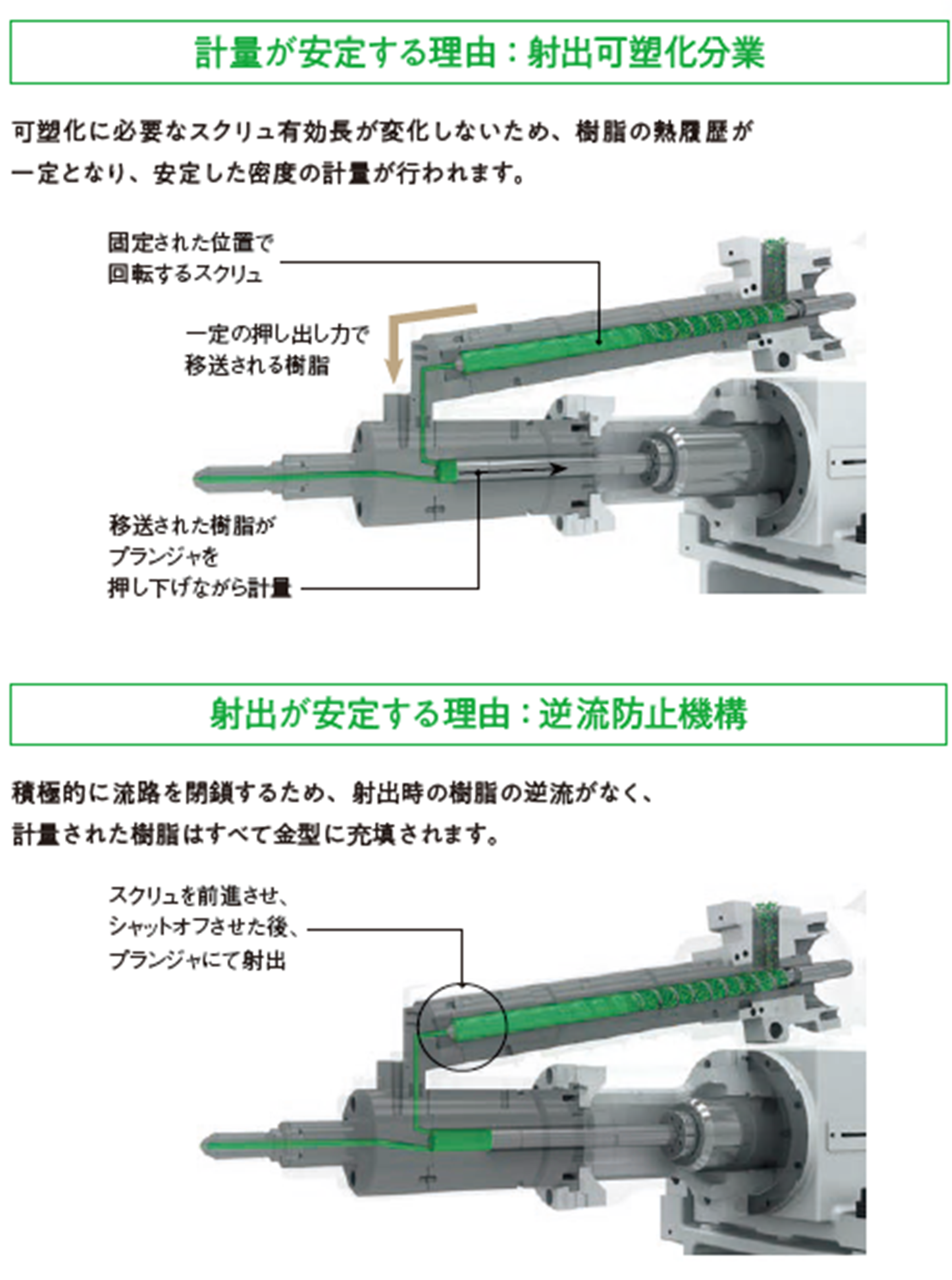 計量が安定する理由：射出可塑化分業

可塑化に必要なスクリュ有効長が変化しないため、樹脂の熱履歴が一定となり、安定した密度の計量が行われます。

固定された位置で
回転するスクリュ

一定の押し出し力で
移送される樹脂

移送された樹脂が
プランジャを
押し下げながら計量

射出が安定する理由：逆流防止機構

積極的に流路を閉鎖するため、射出時の樹脂の逆流がなく、計量された樹脂はすべて金型に充填されます。

スクリュを前進させ、
シャットオフさせた後、
プランジャにて射出